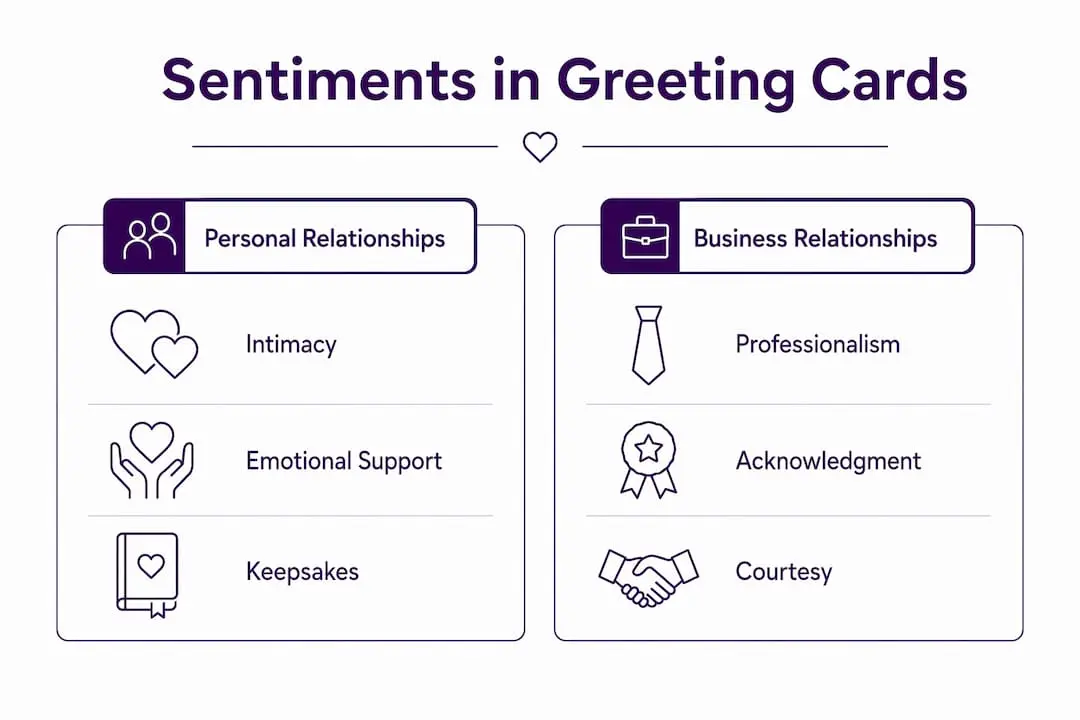 Sentiments in Greeting Cards

Personal Relationships

Intimacy

Emotional Support

Keepsakes

Business Relationships

Professionalism

Acknowledgment

Courtesy