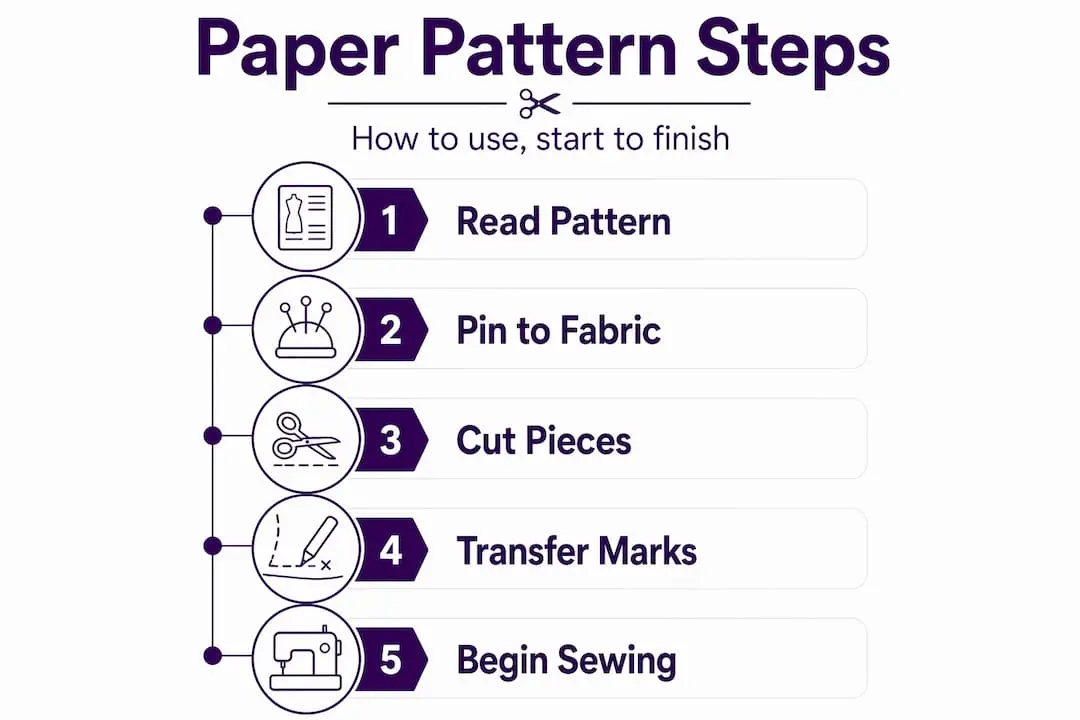 Paper Pattern Steps

How to use, start to finish

1 Read Pattern

2 Pin to Fabric

3 Cut Pieces

4 Transfer Marks

5 Begin Sewing