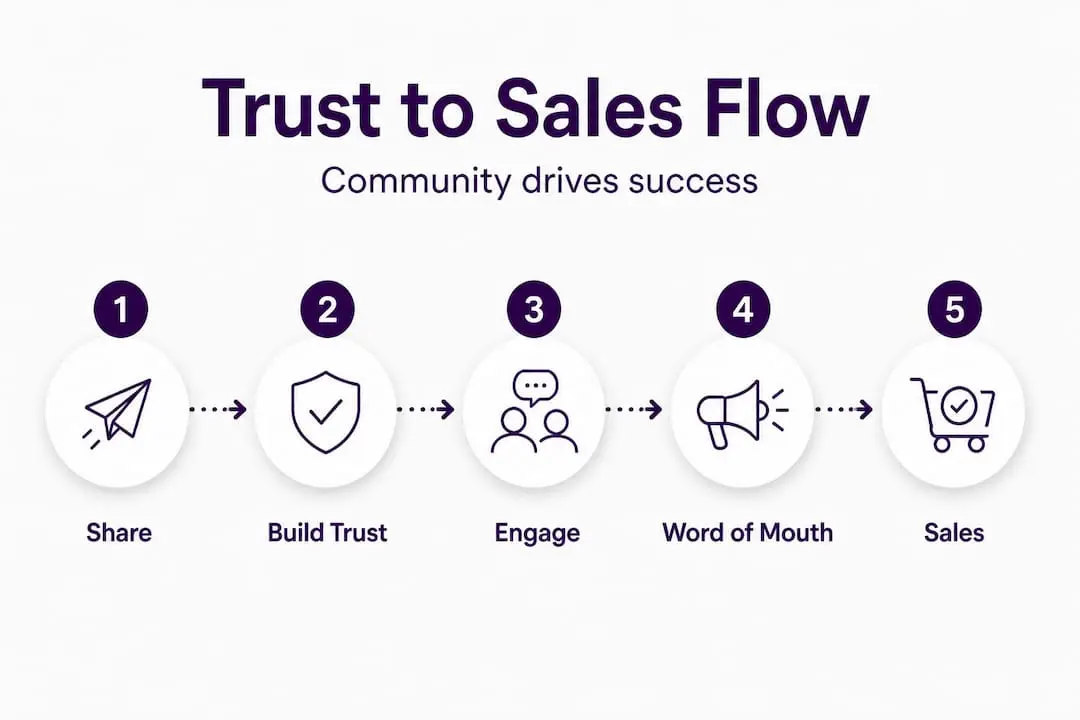 Trust to Sales Flow

Community drives success

1
Share

2
Build Trust

3
Engage

4
Word of Mouth

5
Sales